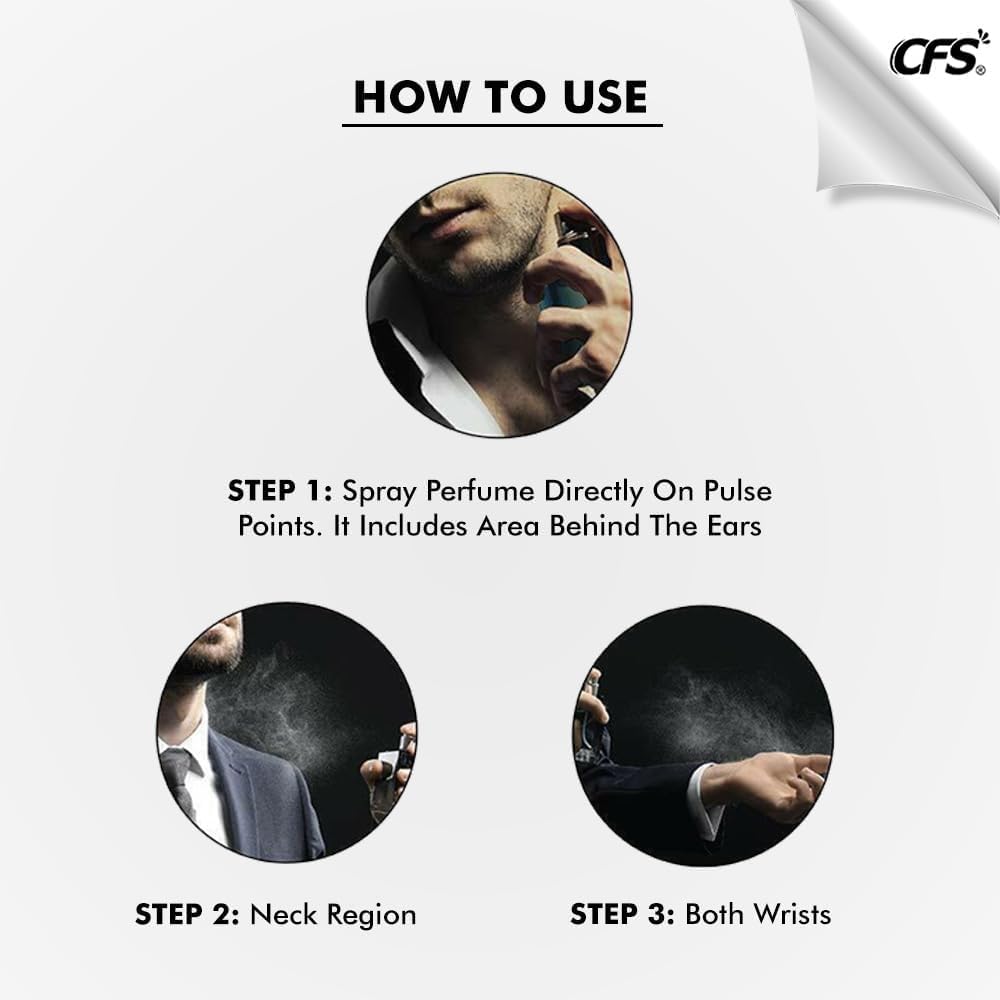 CFS®

HOW TO USE

STEP 1: Spray Perfume Directly On Pulse Points. It Includes Area Behind The Ears

STEP 2: Neck Region

STEP 3: Both Wrists